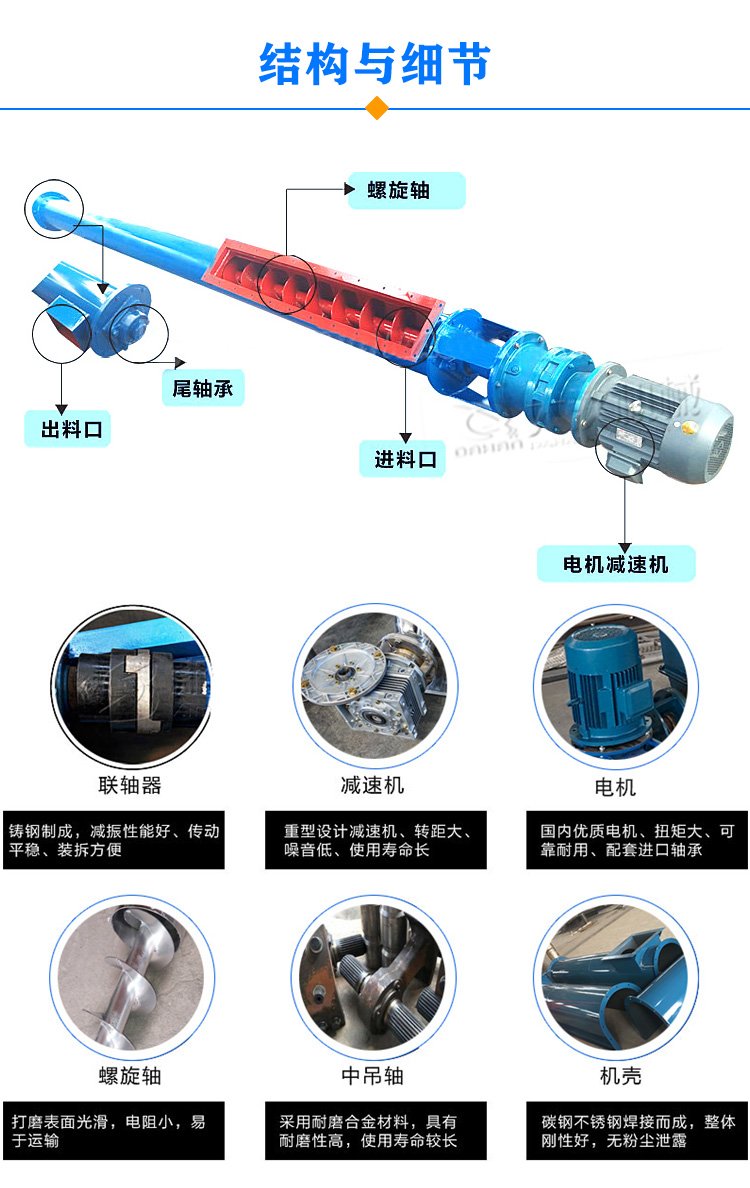 结构与细节

螺旋轴

尾轴承

出料口

进料口

电机减速机

联轴器

铸钢制成，减振性能好、传动平稳、装拆方便

减速机

重型设计减速机、转距大、噪音低、使用寿命长

电机

国内优质电机、扭矩大、可靠耐用、配套进口轴承

螺旋轴

打磨表面光滑，电阻小，易于运输

中吊轴

采用耐磨合金材料，具有耐磨性高，使用寿命较长

机壳

碳钢不锈钢焊接而成，整体刚性好，无粉尘泄露