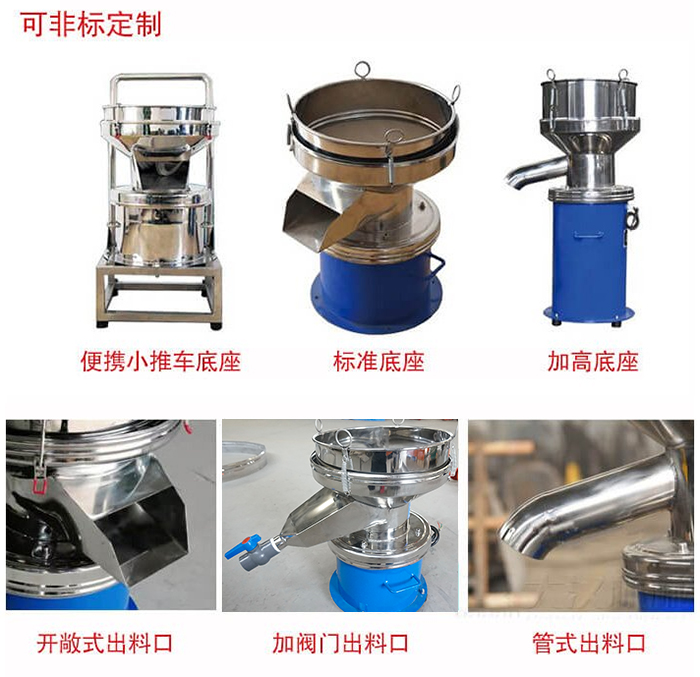 可非标定制

便携小推车底座

标准底座

加高底座

开敞式出料口

加阀门出料口

管式出料口