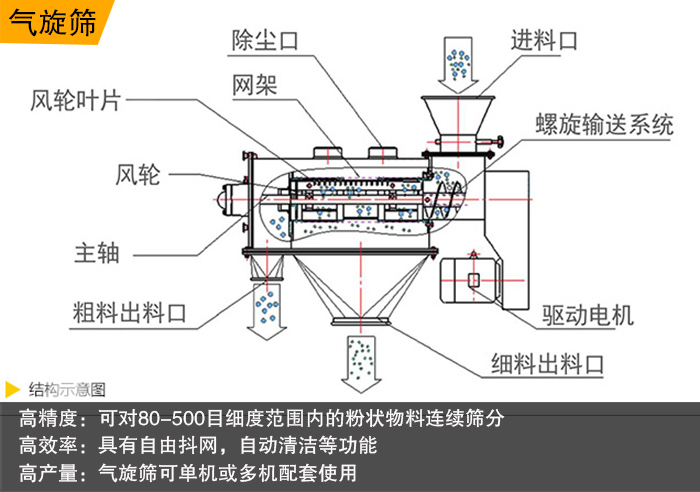 气旋筛

除尘口
进料口
网架
风轮叶片
螺旋输送系统
风轮
主轴
粗料出料口
驱动电机
细料出料口

结构示意图

高精度：可对80-500目细度范围内的粉状物料连续筛分
高效率：具有自由抖网，自动清洁等功能
高产量：气旋筛可单机或多机配套使用