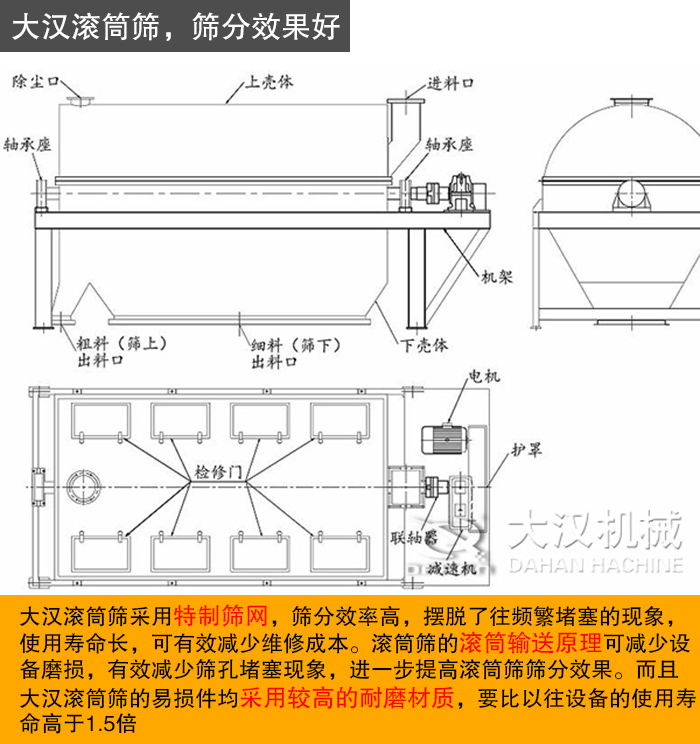 大汉滚筒筛，筛分效果好

除尘口
上壳体
进料口
轴承座
轴承座
机架
粗料（筛上）出料口
细料（筛下）出料口
下壳体

电机
护罩
检修门
联轴器
减速机
大汉机械
DAHAN HACHINE

大汉滚筒筛采用特制筛网，筛分效率高，摆脱了往频繁堵塞的现象，使用寿命长，可有效减少维修成本。滚筒筛的滚筒输送原理可减少设备磨损，有效减少筛孔堵塞现象，进一步提高滚筒筛筛分效果。而且大汉滚筒筛的易损件均采用较高的耐磨材质，要比以往设备的使用寿命高于1.5倍